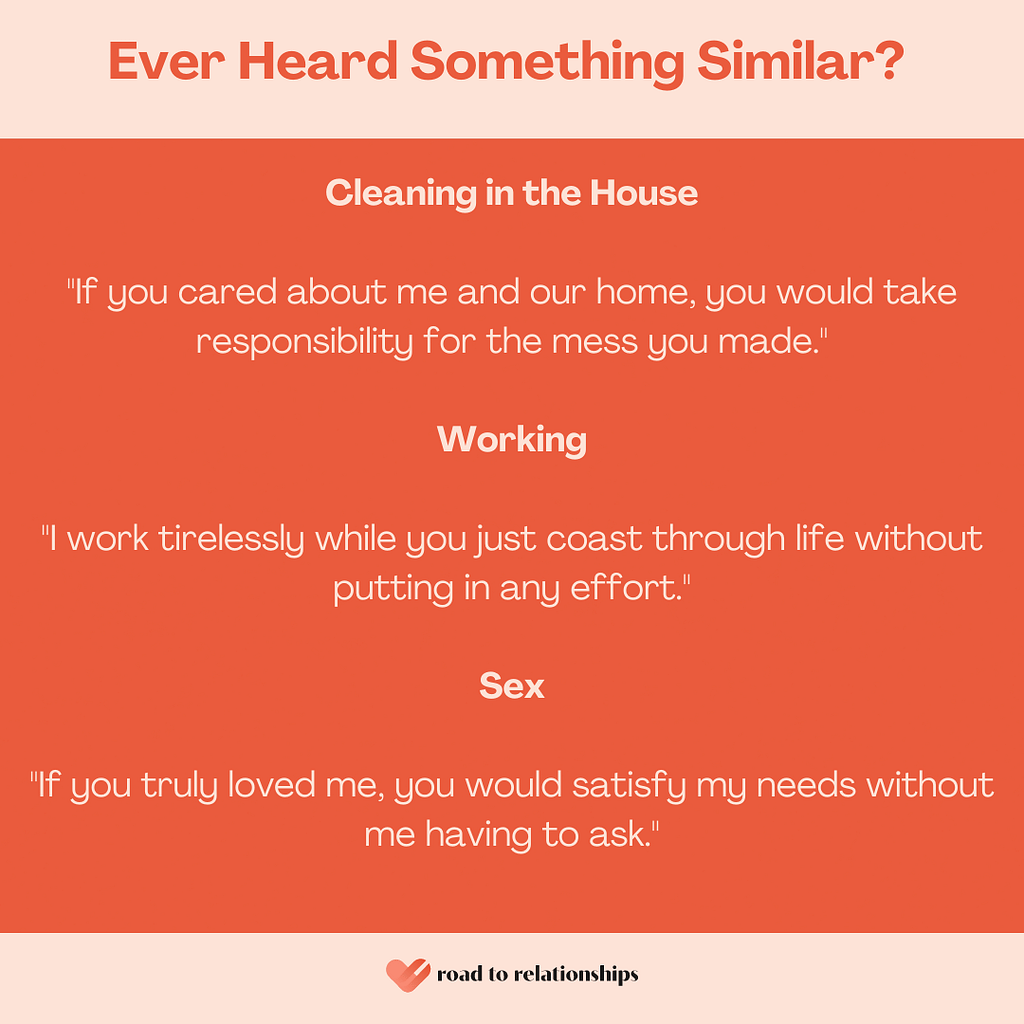 Ever Heard Something Similar?

Cleaning in the House

"If you cared about me and our home, you would take responsibility for the mess you made."

Working

"I work tirelessly while you just coast through life without putting in any effort."

Sex

"If you truly loved me, you would satisfy my needs without me having to ask."

road to relationships