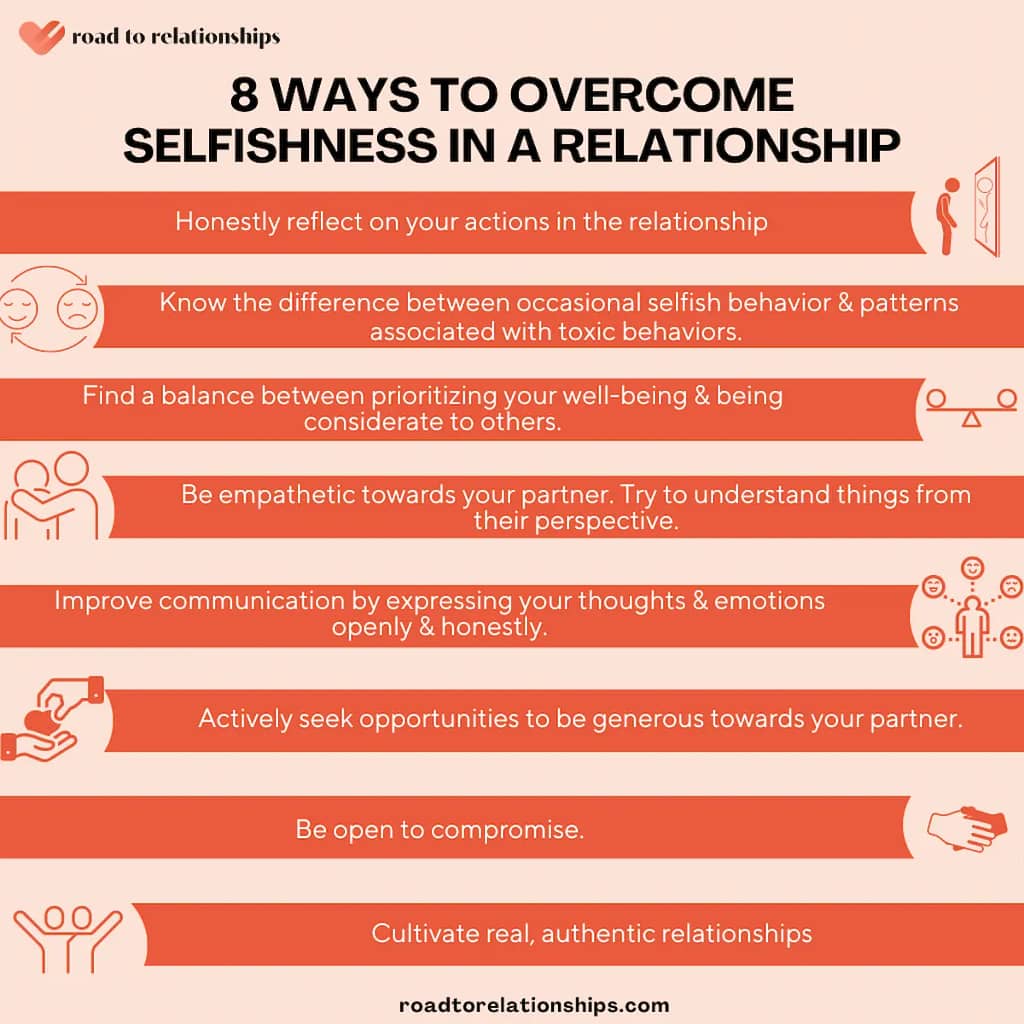 road to relationships

8 WAYS TO OVERCOME SELFISHNESS IN A RELATIONSHIP

Honestly reflect on your actions in the relationship

Know the difference between occasional selfish behavior & patterns associated with toxic behaviors.

Find a balance between prioritizing your well-being & being considerate to others.

Be empathetic towards your partner. Try to understand things from their perspective.

Improve communication by expressing your thoughts & emotions openly & honestly.

Actively seek opportunities to be generous towards your partner.

Be open to compromise.

Cultivate real, authentic relationships

roadtorelationships.com