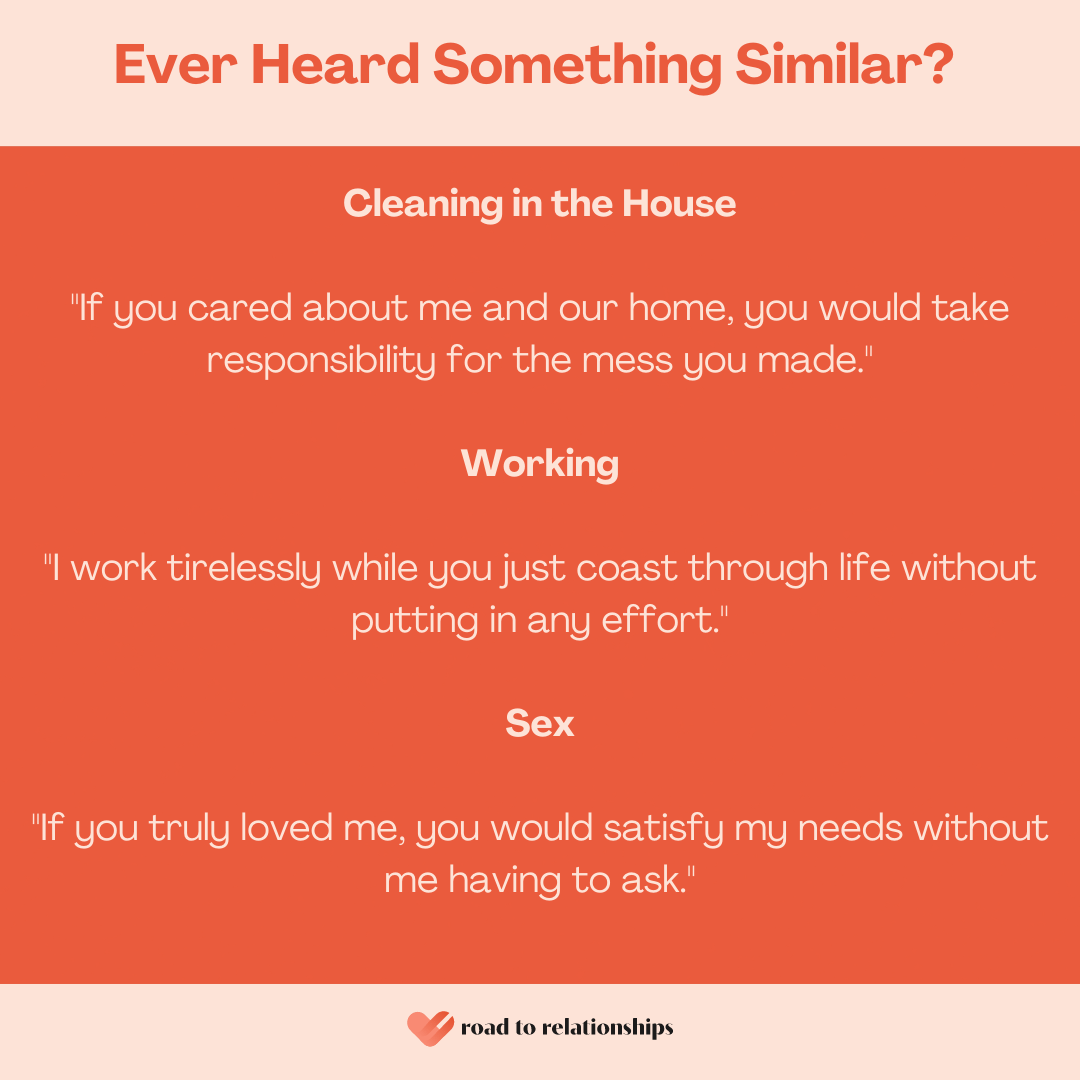 Ever Heard Something Similar?

Cleaning in the House

"If you cared about me and our home, you would take responsibility for the mess you made."

Working

"I work tirelessly while you just coast through life without putting in any effort."

Sex

"If you truly loved me, you would satisfy my needs without me having to ask."

road to relationships