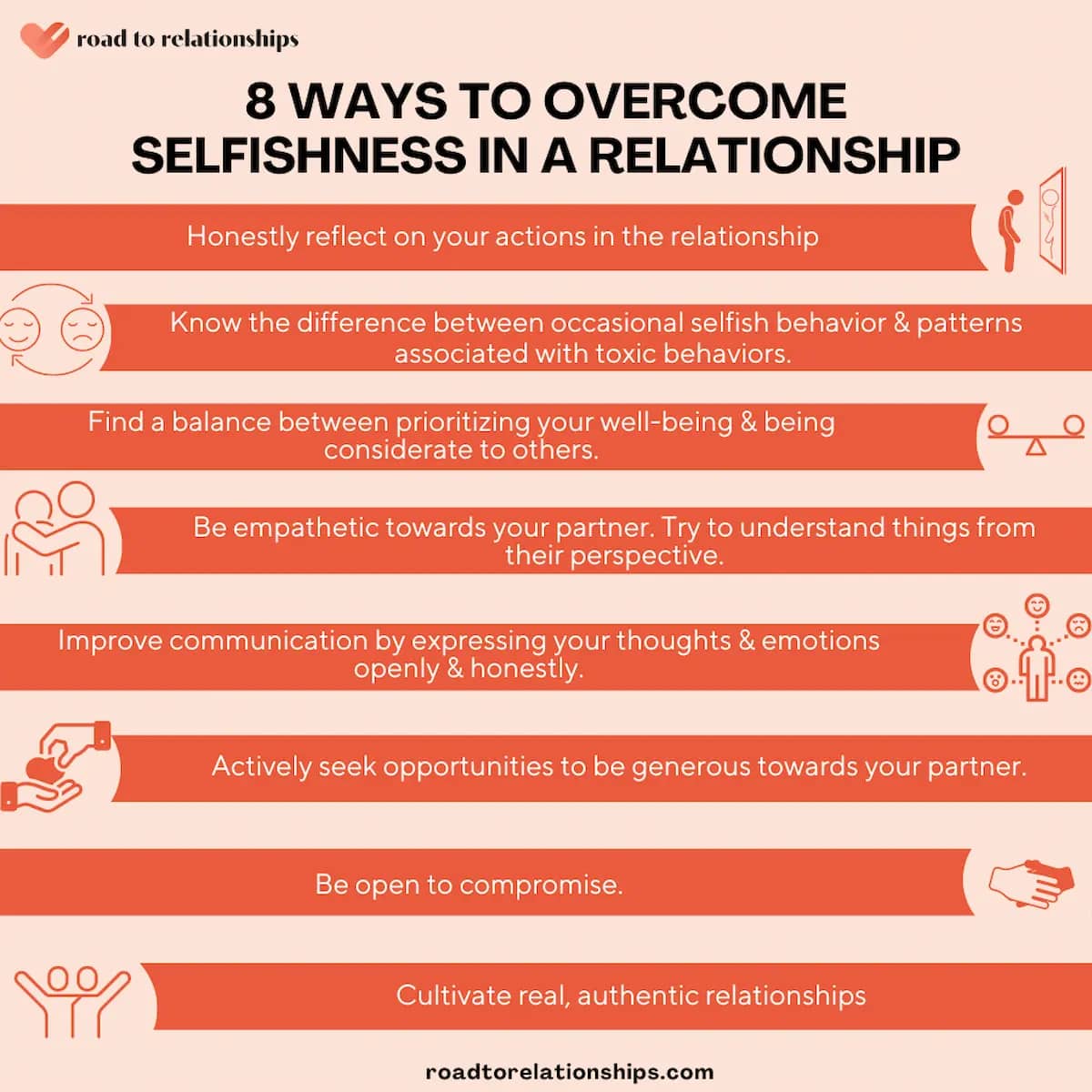 road to relationships

8 WAYS TO OVERCOME SELFISHNESS IN A RELATIONSHIP

Honestly reflect on your actions in the relationship

Know the difference between occasional selfish behavior & patterns associated with toxic behaviors.

Find a balance between prioritizing your well-being & being considerate to others.

Be empathetic towards your partner. Try to understand things from their perspective.

Improve communication by expressing your thoughts & emotions openly & honestly.

Actively seek opportunities to be generous towards your partner.

Be open to compromise.

Cultivate real, authentic relationships

roadtorelationships.com